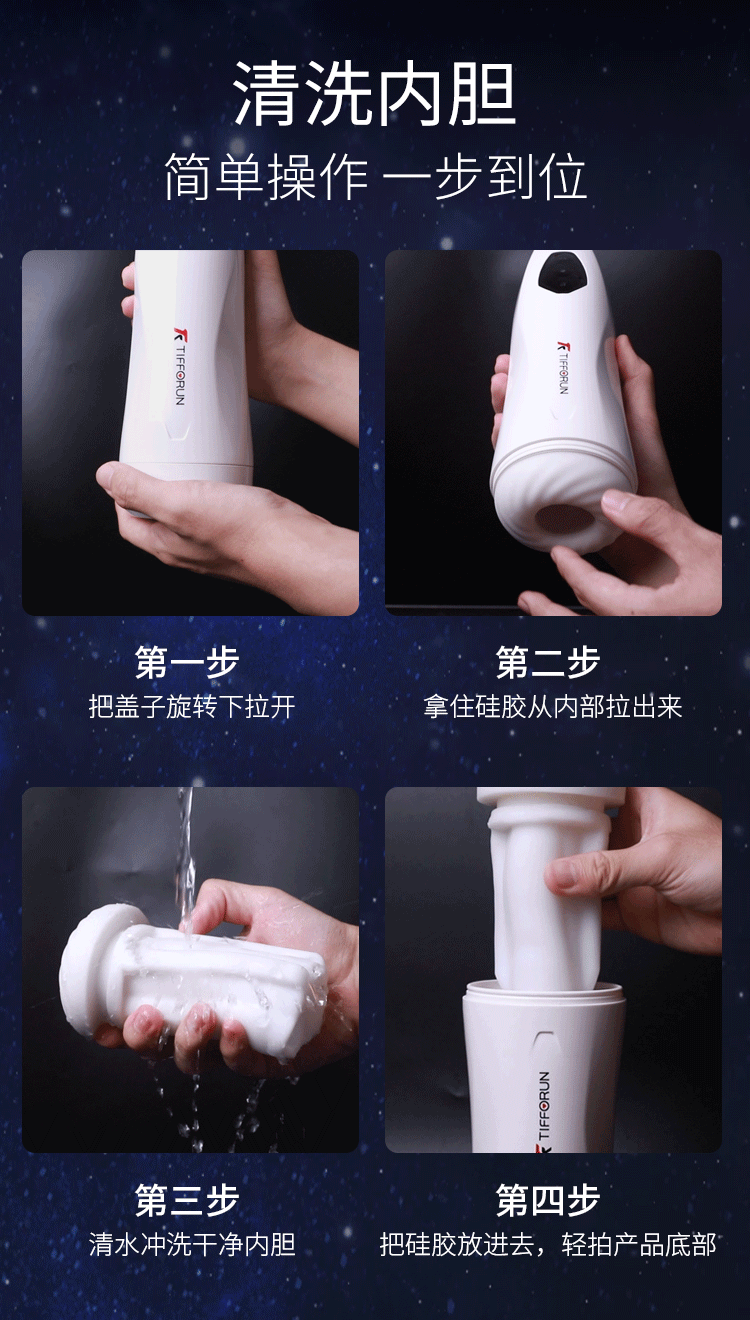 清洗内胆
简单操作 一步到位

TIFFORUN

TIFFORUN

第一步
把盖子旋转下拉开

第二步
拿住硅胶从内部拉出来

TIFFORUN

第三步
清水冲洗干净内胆

第四步
把硅胶放进去，轻拍产品底部