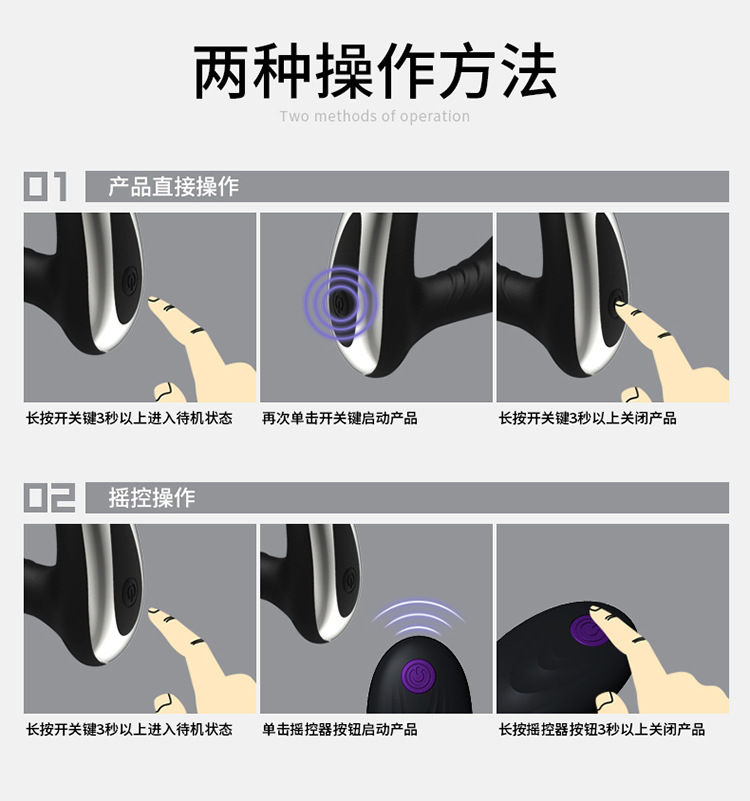 两种操作方法
Two methods of operation

01 产品直接操作

长按开关键3秒以上进入待机状态

再次单击开关键启动产品

长按开关键3秒以上关闭产品

02 摇控操作

长按开关键3秒以上进入待机状态

单击摇控器按钮启动产品

长按摇控器按钮3秒以上关闭产品