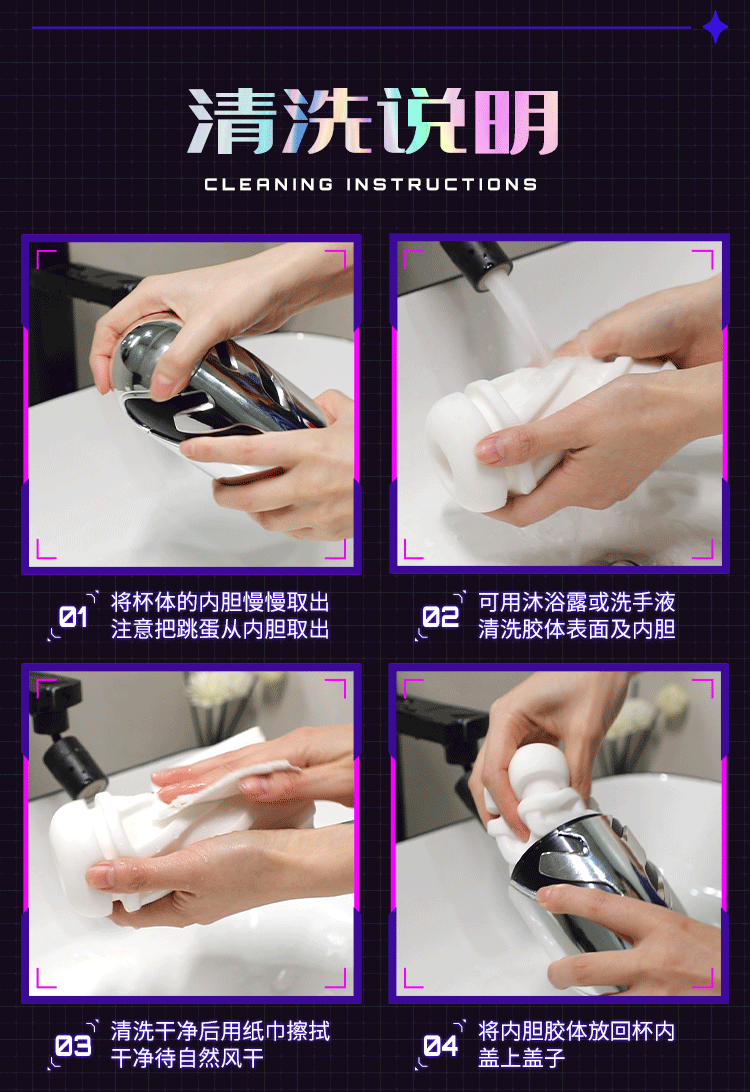 清洗说明

CLEANING INSTRUCTIONS

01 将杯体的内胆慢慢取出
注意把跳蛋从内胆取出

02 可用沐浴露或洗手液
清洗胶体表面及内胆

03 清洗干净后用纸巾擦拭
干净待自然风干

04 将内胆胶体放回杯内
盖上盖子